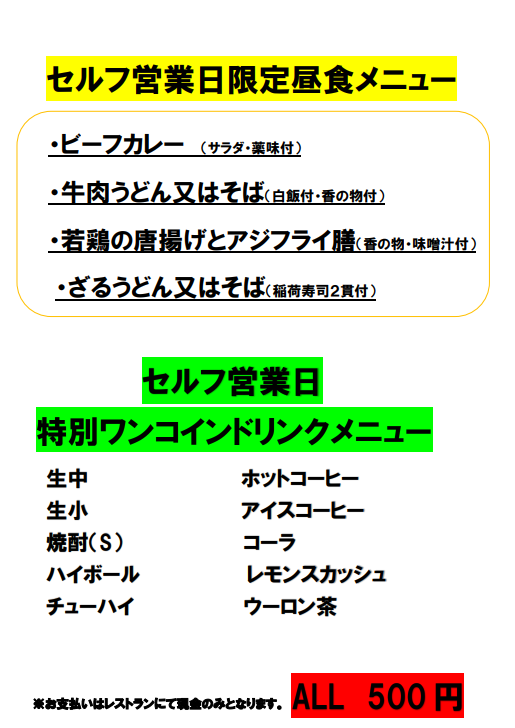 セルフ営業日限定昼食メニュー

・ビーフカレー (サラダ・薬味付)

・牛肉うどん又はそば(白飯付・香の物付)

・若鶏の唐揚げとアジフライ膳(香の物・味噌汁付)

・ざるうどん又はそば(稲荷寿司2貫付)

セルフ営業日

特別ワンコインドリンクメニュー

生中
生小
焼酎(S)
ハイボール
チューハイ

ホットコーヒー
アイスコーヒー
コーラ
レモンスカッシュ
ウーロン茶

※お支払いはレストランにて現金のみとなります。 ALL 500円